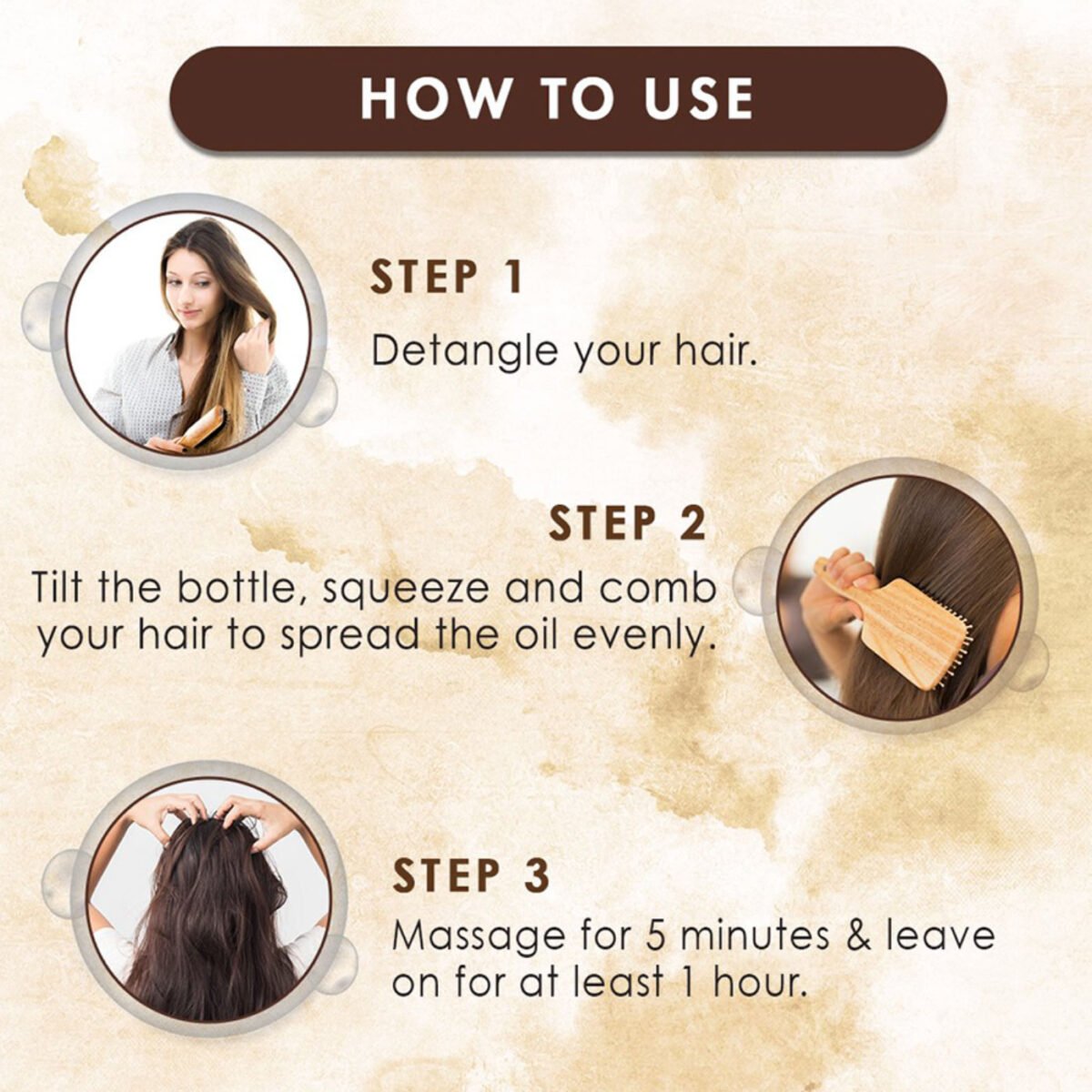 HOW TO USE

STEP 1

Detangle your hair.

STEP 2

Tilt the bottle, squeeze and comb your hair to spread the oil evenly.

STEP 3

Massage for 5 minutes & leave on for at least 1 hour.