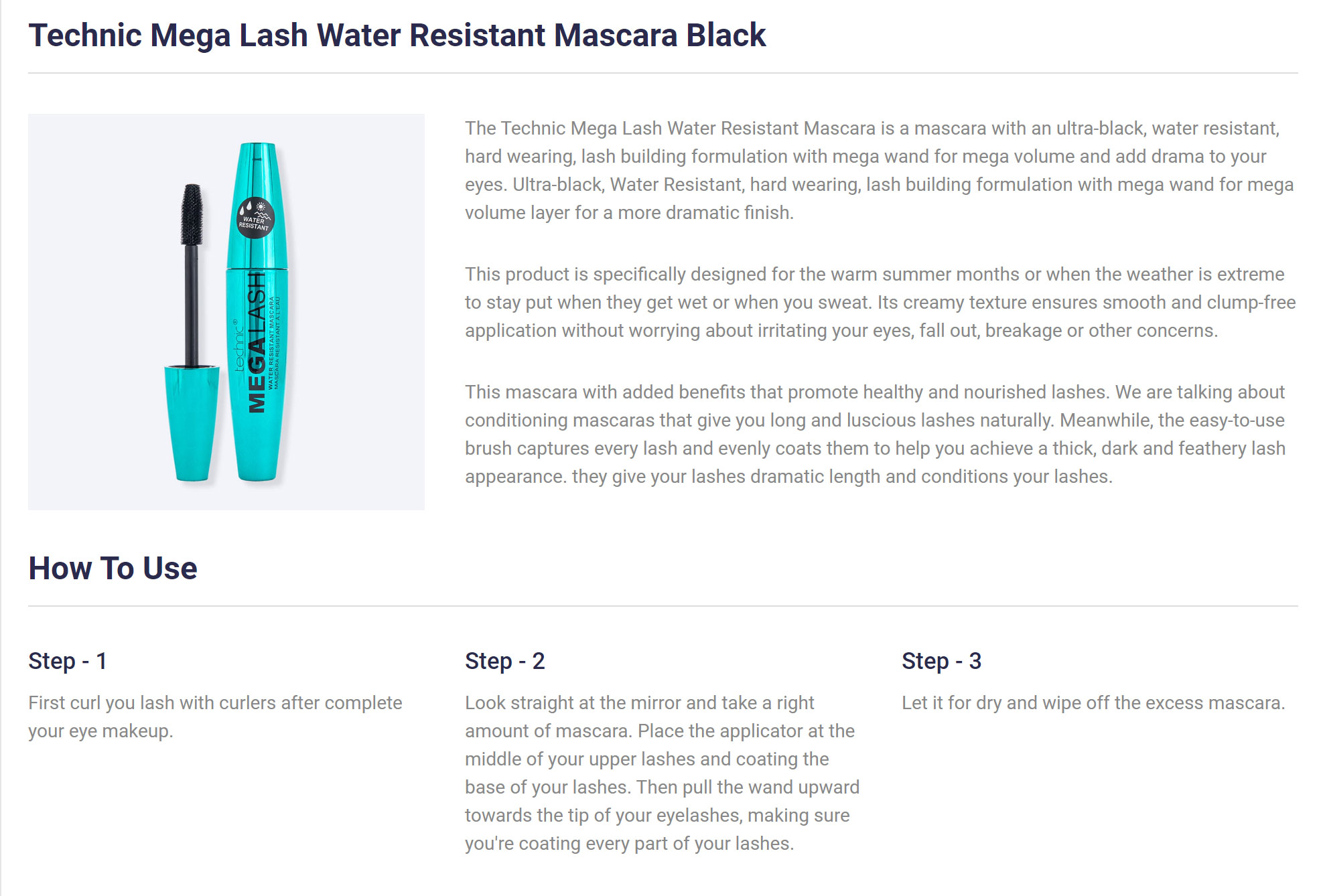 Technic Mega Lash Water Resistant Mascara Black

WATER RESISTANT

technic®
MEGA LASH
WATER RESISTANT MASCARA
MASCARA RESISTANT A L'EAU

The Technic Mega Lash Water Resistant Mascara is a mascara with an ultra-black, water resistant, hard wearing, lash building formulation with mega wand for mega volume and add drama to your eyes. Ultra-black, Water Resistant, hard wearing, lash building formulation with mega wand for mega volume layer for a more dramatic finish.

This product is specifically designed for the warm summer months or when the weather is extreme to stay put when they get wet or when you sweat. Its creamy texture ensures smooth and clump-free application without worrying about irritating your eyes, fall out, breakage or other concerns.

This mascara with added benefits that promote healthy and nourished lashes. We are talking about conditioning mascaras that give you long and luscious lashes naturally. Meanwhile, the easy-to-use brush captures every lash and evenly coats them to help you achieve a thick, dark and feathery lash appearance. they give your lashes dramatic length and conditions your lashes.

How To Use

Step - 1

First curl you lash with curlers after complete your eye makeup.

Step - 2

Look straight at the mirror and take a right amount of mascara. Place the applicator at the middle of your upper lashes and coating the base of your lashes. Then pull the wand upward towards the tip of your eyelashes, making sure you're coating every part of your lashes.

Step - 3

Let it for dry and wipe off the excess mascara.