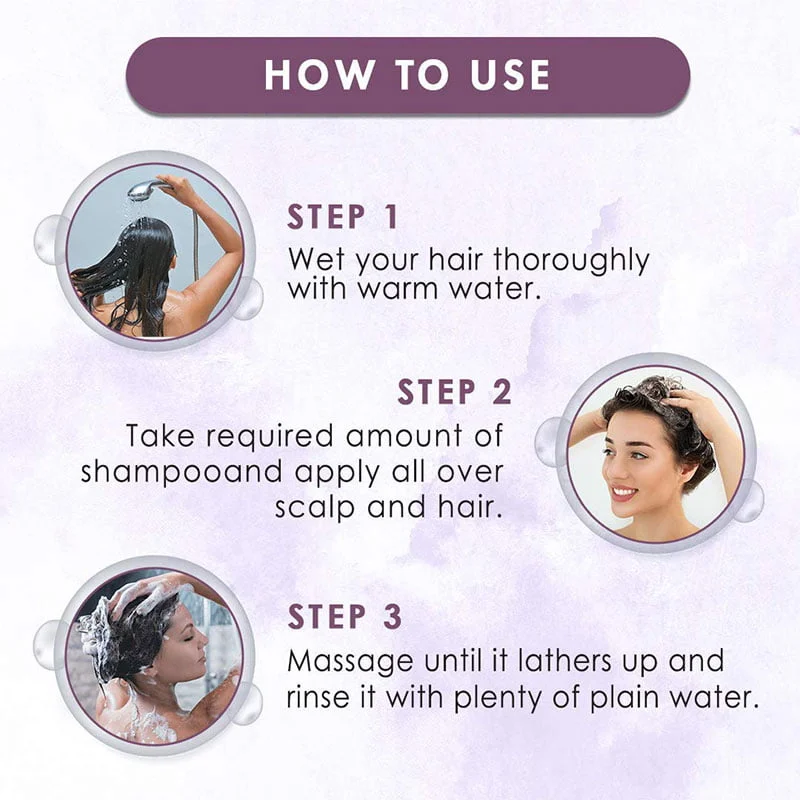 HOW TO USE

STEP 1
Wet your hair thoroughly with warm water.

STEP 2
Take required amount of shampooand apply all over scalp and hair.

STEP 3
Massage until it lathers up and rinse it with plenty of plain water.