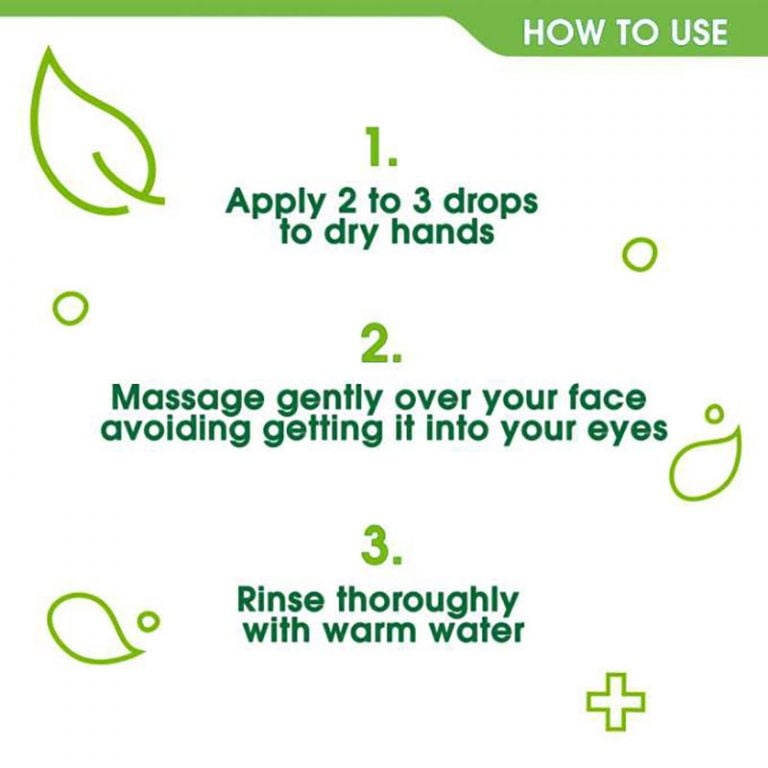 HOW TO USE

1.

Apply 2 to 3 drops to dry hands

2.

Massage gently over your face avoiding getting it into your eyes

3.

Rinse thoroughly with warm water