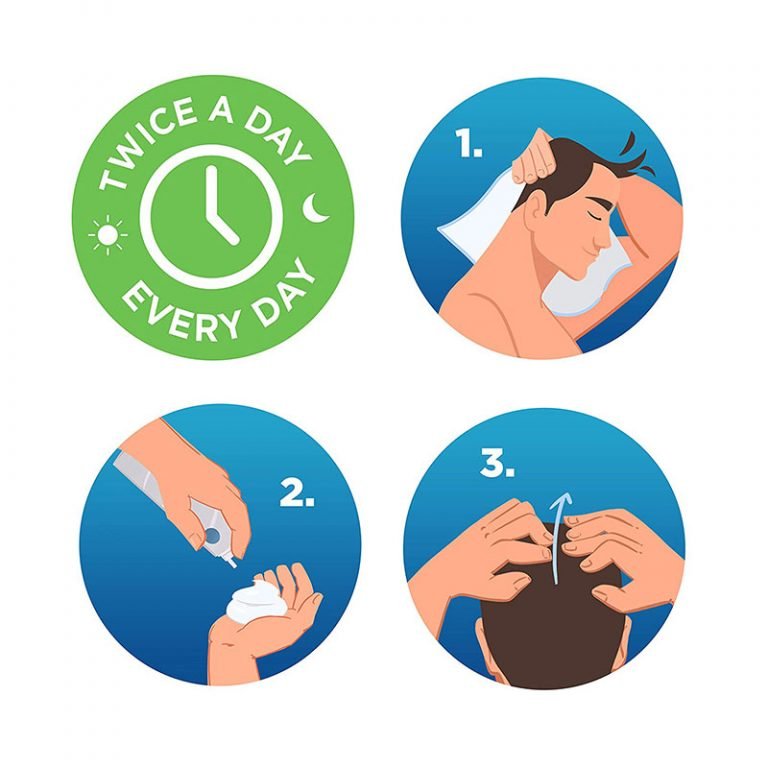 TWICE A DAY
EVERY DAY

1.

2.

3.