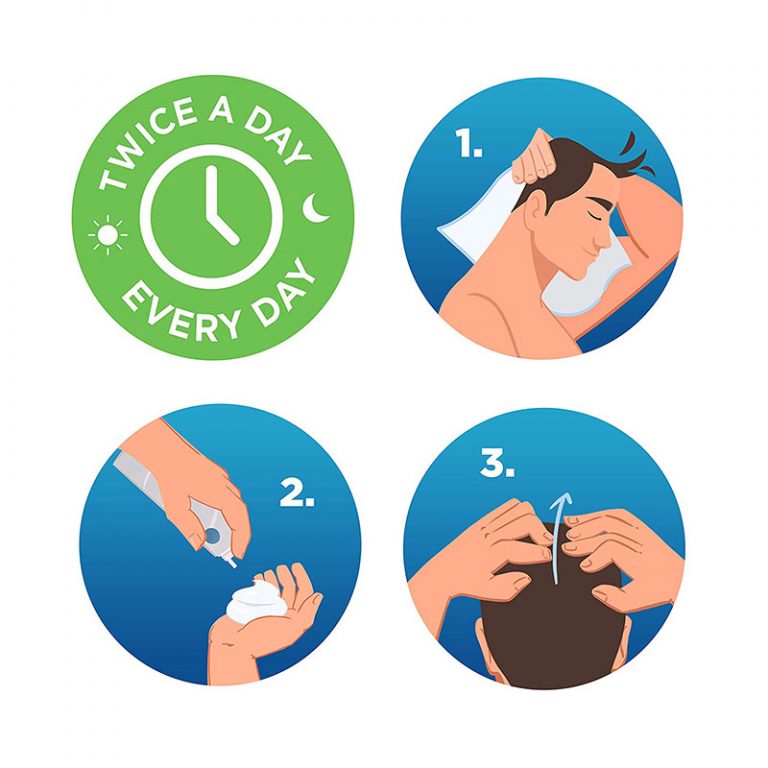 TWICE A DAY
EVERY DAY

1.

2.

3.