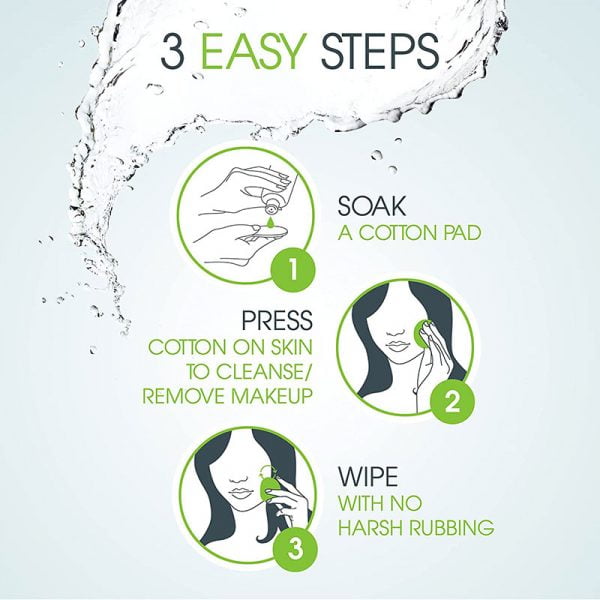 3 EASY STEPS

1

SOAK
A COTTON PAD

PRESS
COTTON ON SKIN TO CLEANSE/ REMOVE MAKEUP

2

3

WIPE
WITH NO HARSH RUBBING