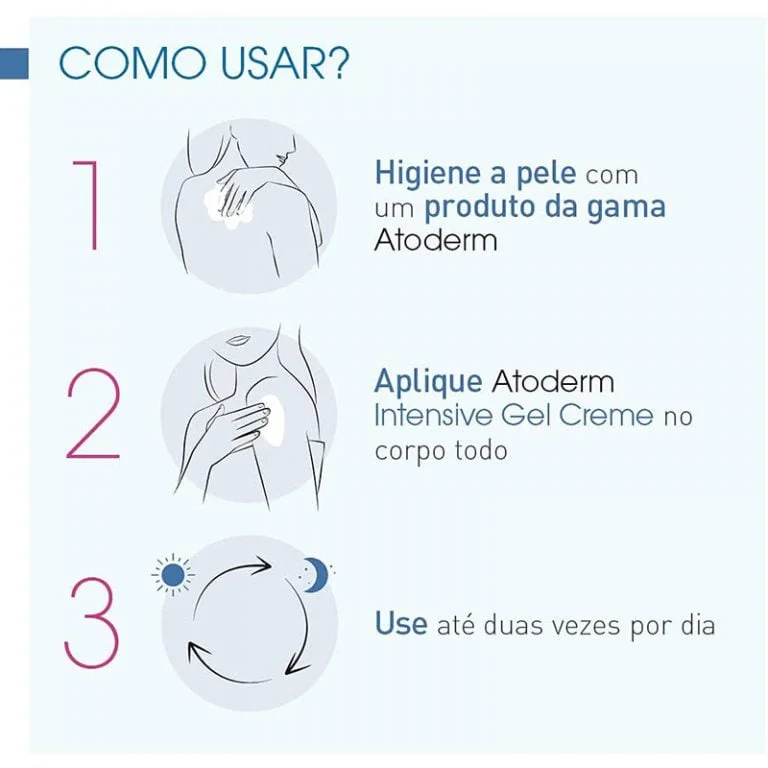 COMO USAR?

1

Higiene a pele com um produto da gama Atoderm

2

Aplique Atoderm Intensive Gel Creme no corpo todo

3

Use até duas vezes por dia