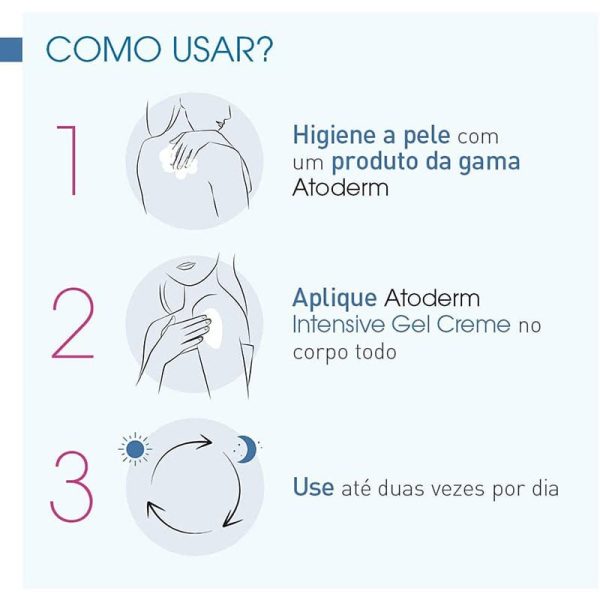 COMO USAR?

1

Higiene a pele com um produto da gama Atoderm

2

Aplique Atoderm Intensive Gel Creme no corpo todo

3

Use até duas vezes por dia